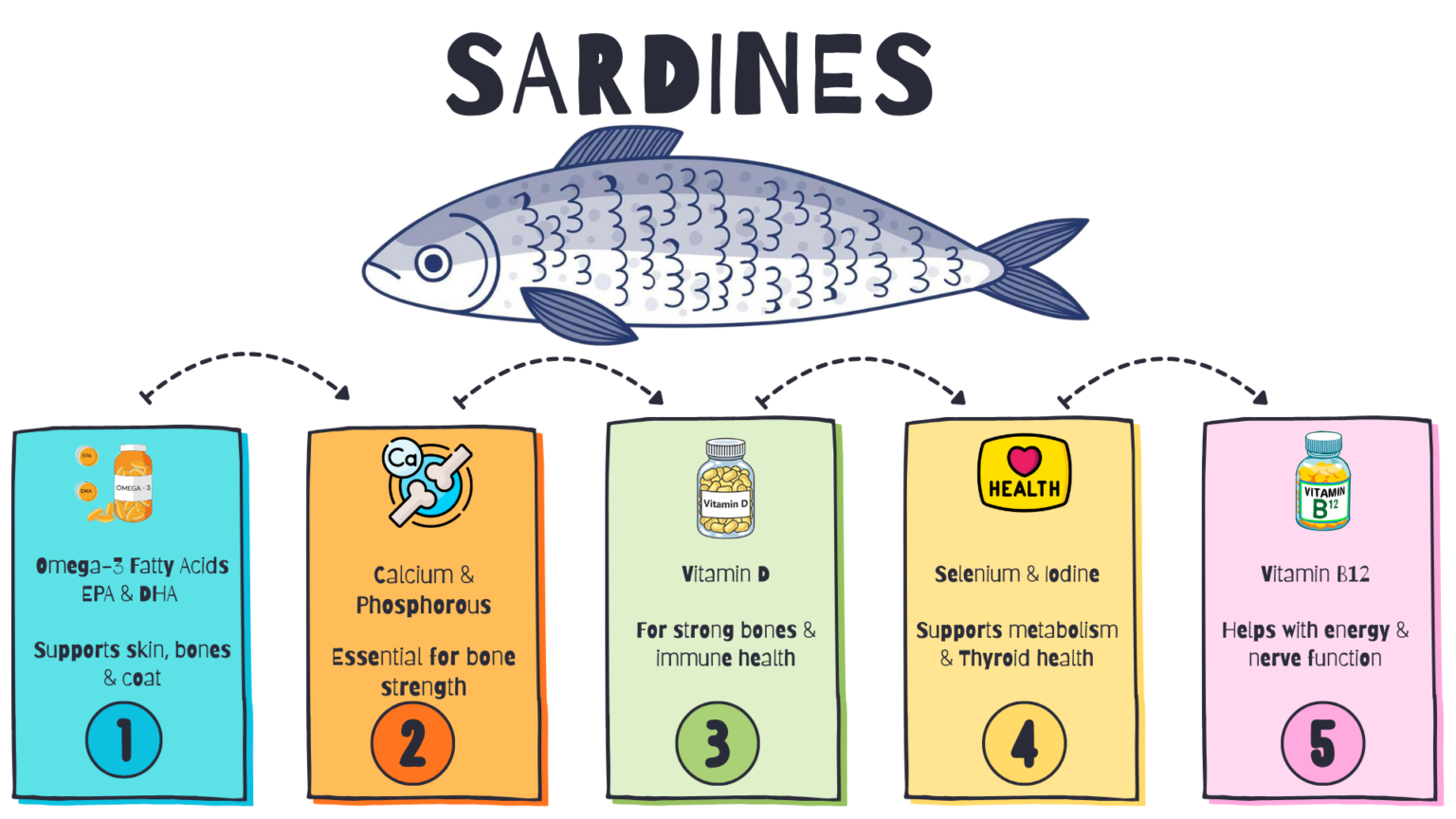 SARDINES

EPA
DHA
OMEGA - 3

Omega-3 Fatty Acids
EPA & DHA

Supports skin, bones & coat

1

Ca

Calcium & Phosphorous

Essential for bone strength

2

Vitamin D

Vitamin D

For strong bones & immune health

3

HEALTH

Selenium & Iodine

Supports metabolism & Thyroid health

4

VITAMIN B12

Vitamin B12

Helps with energy & nerve function

5